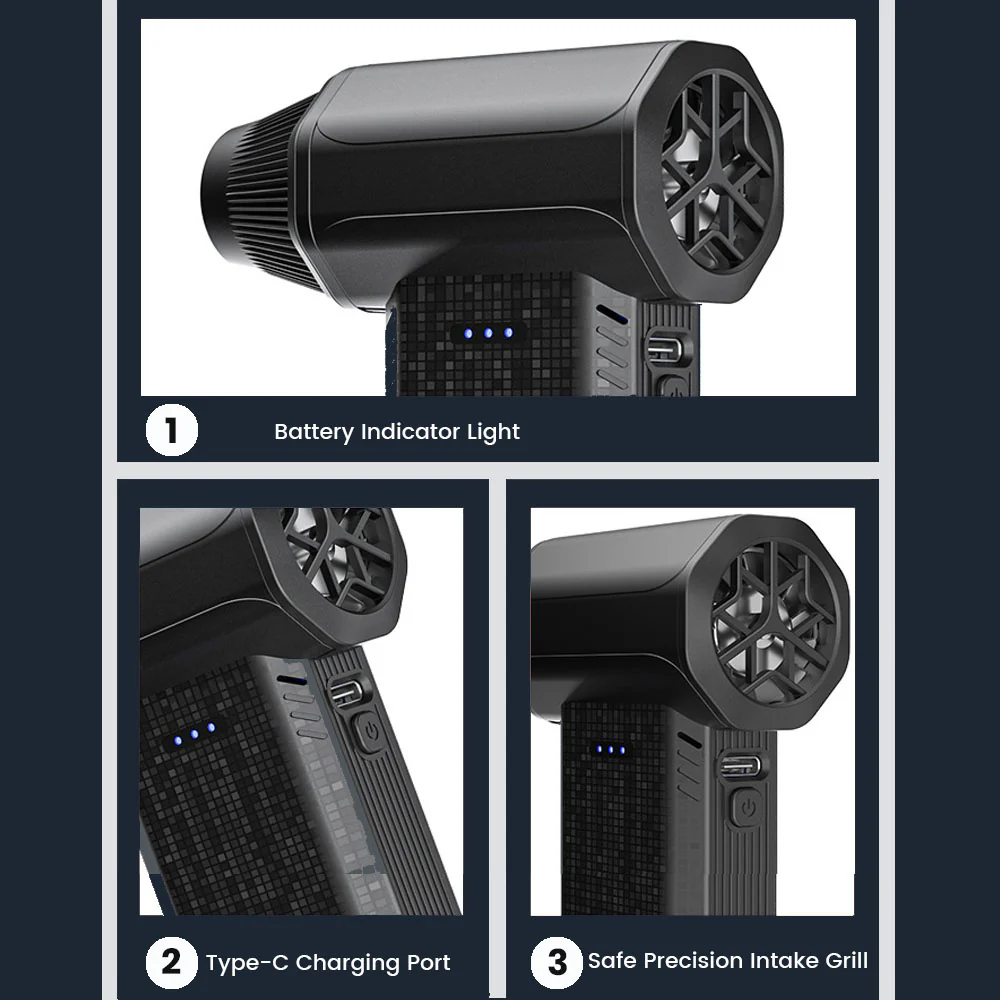 1 Battery Indicator Light

2 Type-C Charging Port

3 Safe Precision Intake Grill