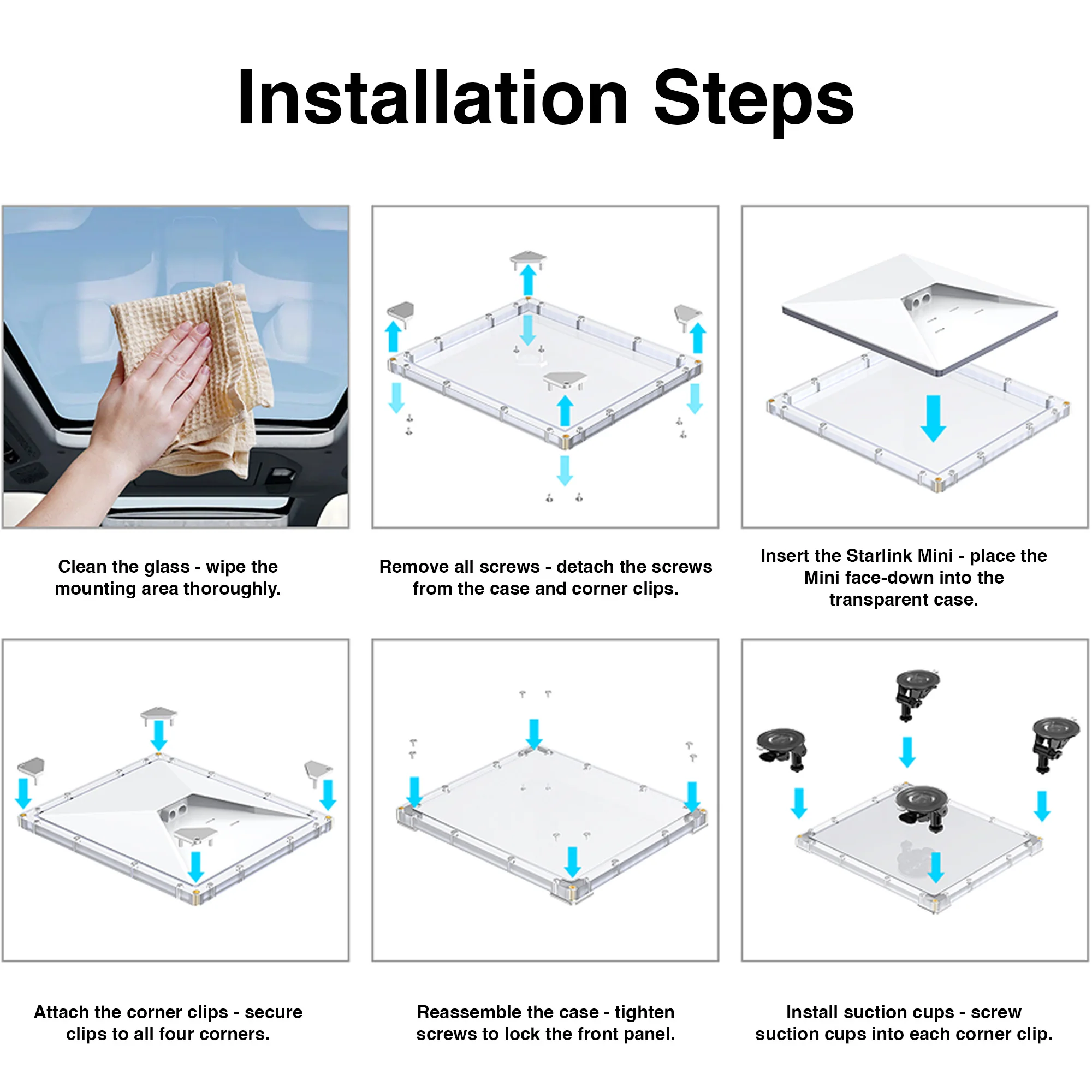 Installation Steps

Clean the glass - wipe the mounting area thoroughly.

Remove all screws - detach the screws from the case and corner clips.

Insert the Starlink Mini - place the Mini face-down into the transparent case.

Attach the corner clips - secure clips to all four corners.

Reassemble the case - tighten screws to lock the front panel.

Install suction cups - screw suction cups into each corner clip.